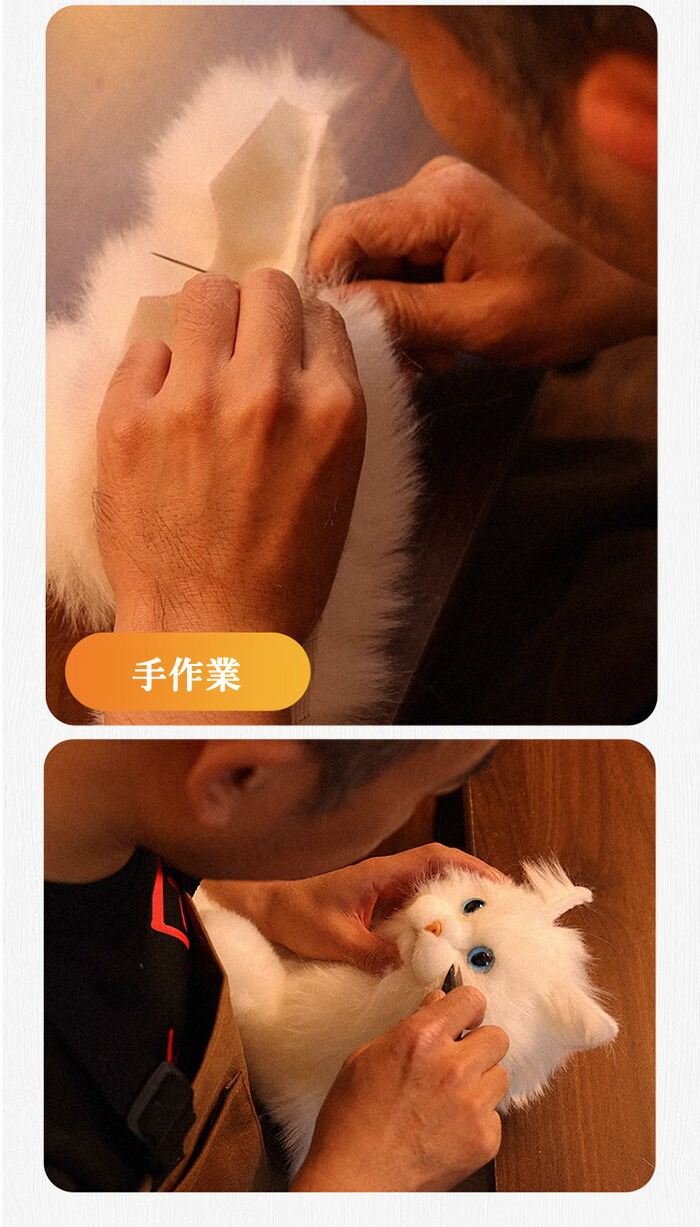 手作業