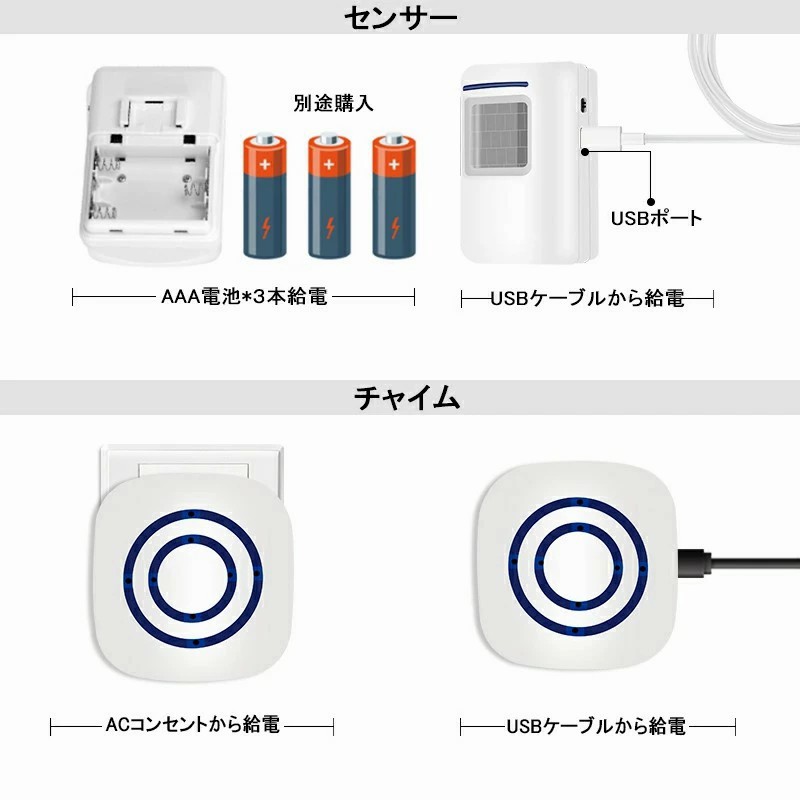 センサー

別途購入

USBポート

AAA電池*3本給電

USBケーブルから給電

チャイム

ACコンセントから給電

USBケーブルから給電