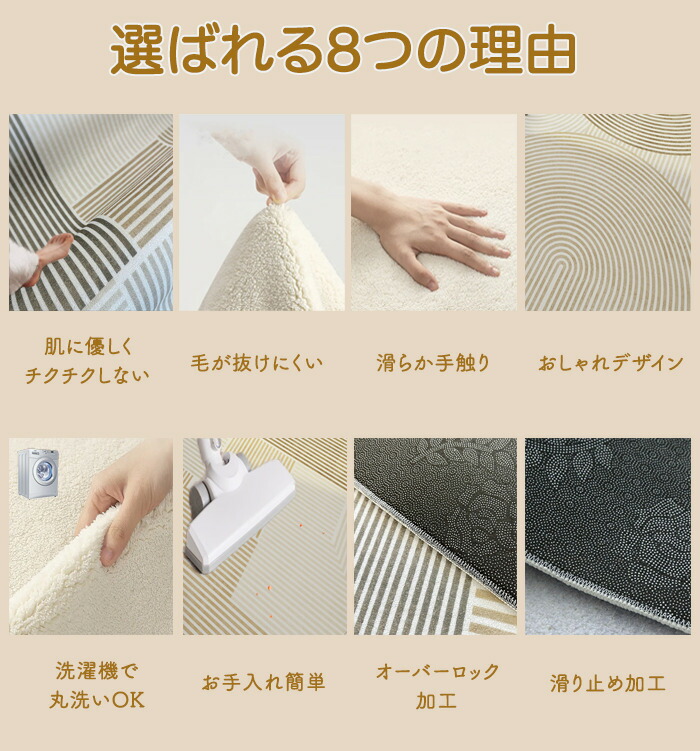 選ばれる8つの理由

肌に優しく
チクチクしない

毛が抜けにくい

滑らか手触り

おしゃれデザイン

洗濯機で
丸洗いOK

お手入れ簡単

オーバーロック
加工

滑り止め加工