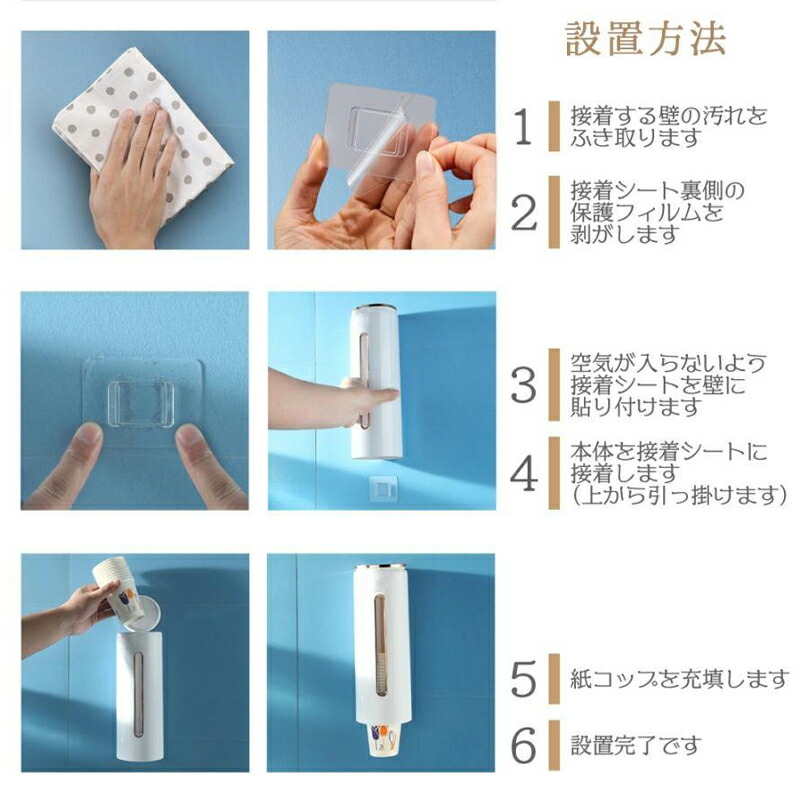 設置方法

1 接着する壁の汚れをふき取ります

2 接着シート裏側の保護フィルムを剥がします

3 空気が入らないよう接着シートを壁に貼り付けます

4 本体を接着シートに接着します（上から引っ掛けます）

5 紙コップを充填します

6 設置完了です