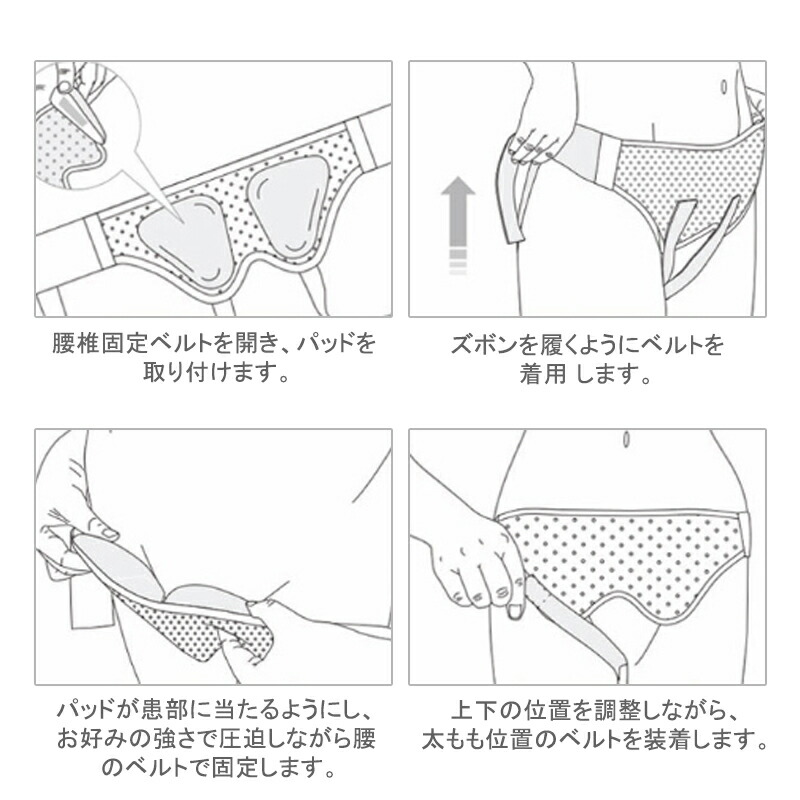 腰椎固定ベルトを開き、パッドを取り付けます。

ズボンを履くようにベルトを着用 します。

パッドが患部に当たるようにし、お好みの強さで圧迫しながら腰のベルトで固定します。

上下の位置を調整しながら、太もも位置のベルトを装着します。