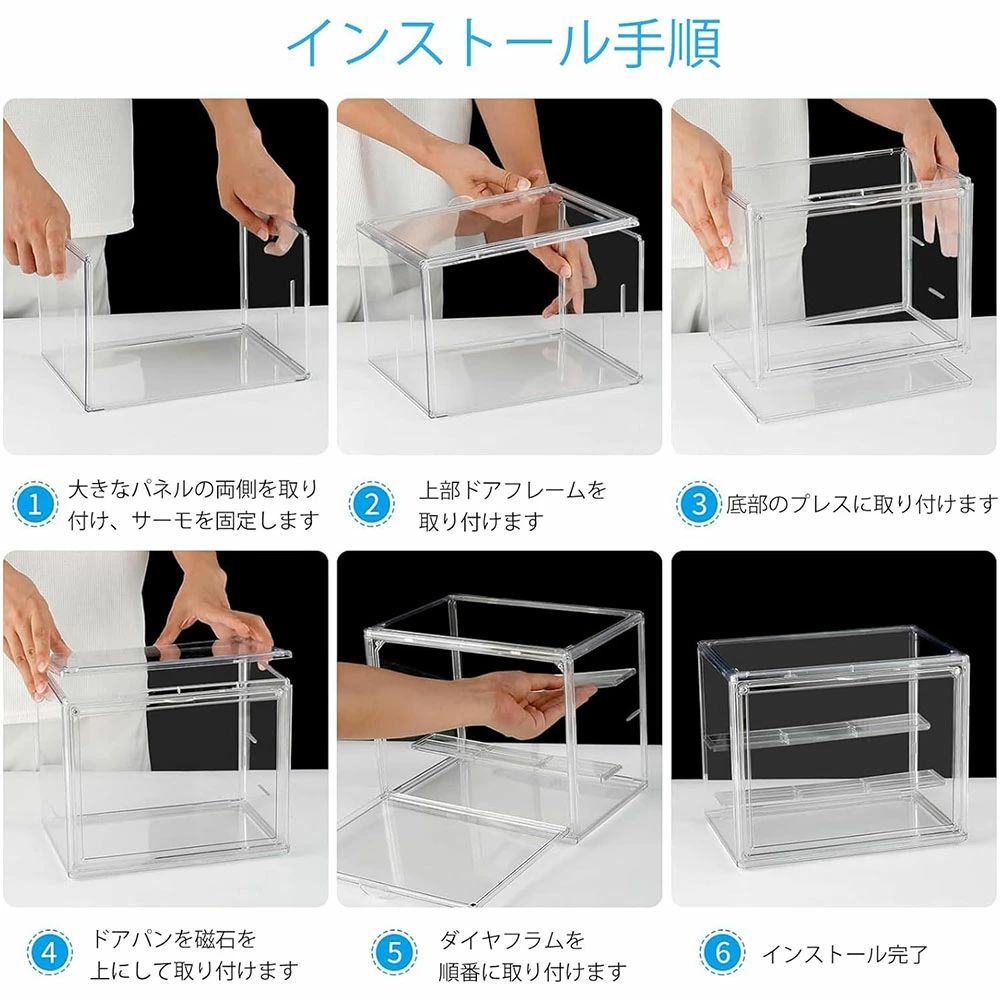 インストール手順

1 大きなパネルの両側を取り付け、サーモを固定します

2 上部ドアフレームを取り付けます

3 底部のプレスに取り付けます

4 ドアパンを磁石を上にして取り付けます

5 ダイヤフラムを順番に取り付けます

6 インストール完了