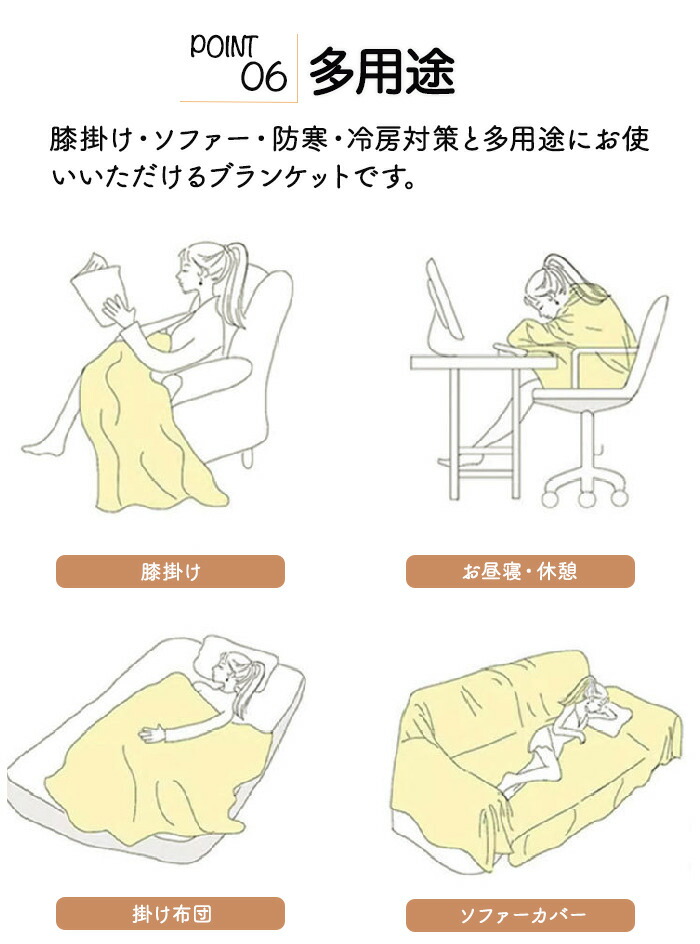 POINT 06 多用途

膝掛け・ソファー・防寒・冷房対策と多用途にお使いいただけるブランケットです。

膝掛け

お昼寝・休憩

掛け布団

ソファーカバー