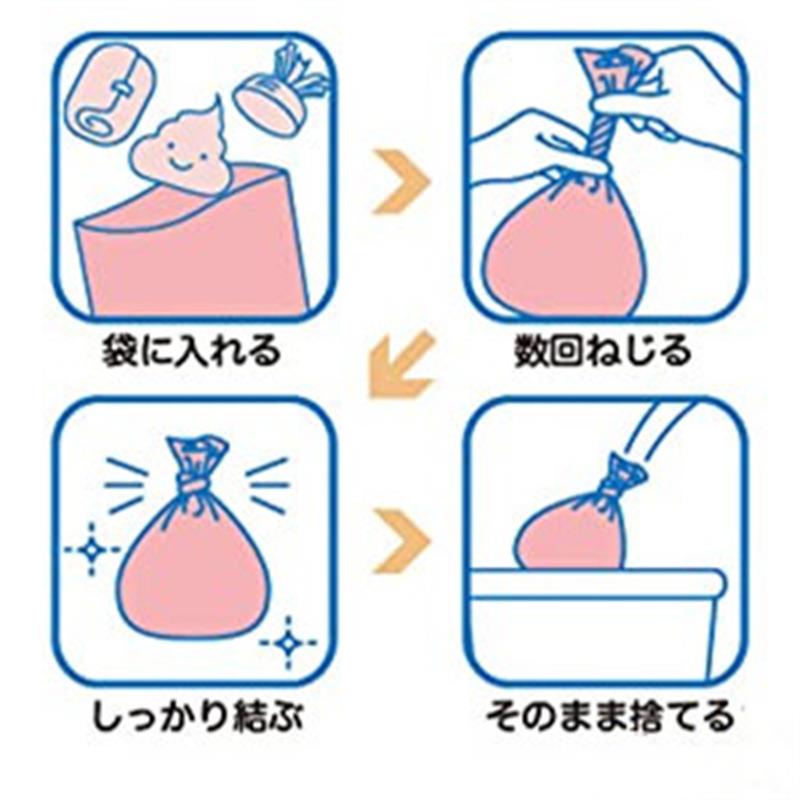 袋に入れる

数回ねじる

しっかり結ぶ

そのまま捨てる